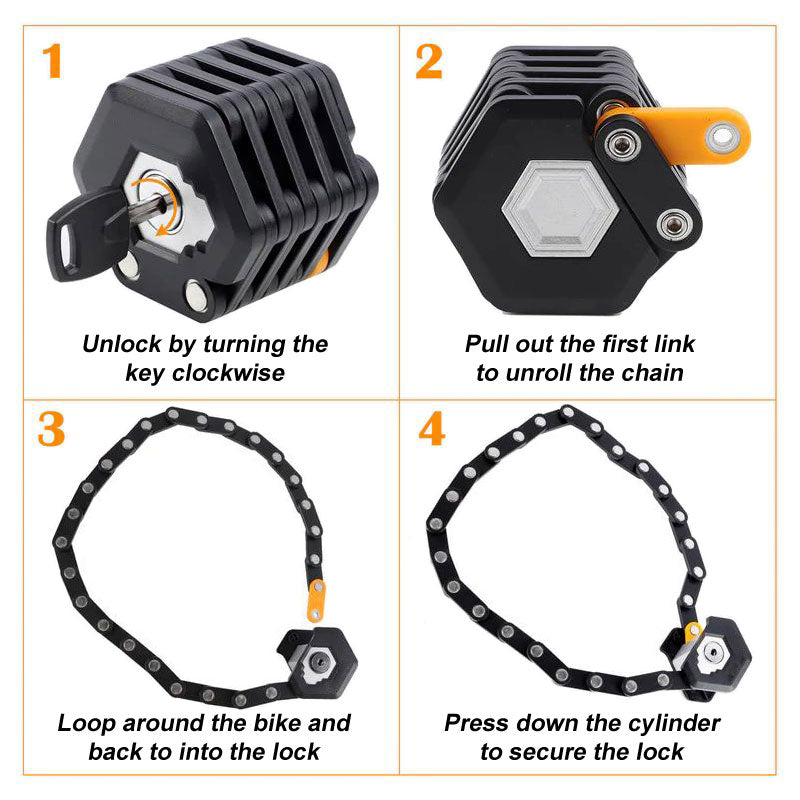 1

Unlock by turning the key clockwise

2

Pull out the first link to unroll the chain

3

Loop around the bike and back to into the lock

4

Press down the cylinder to secure the lock